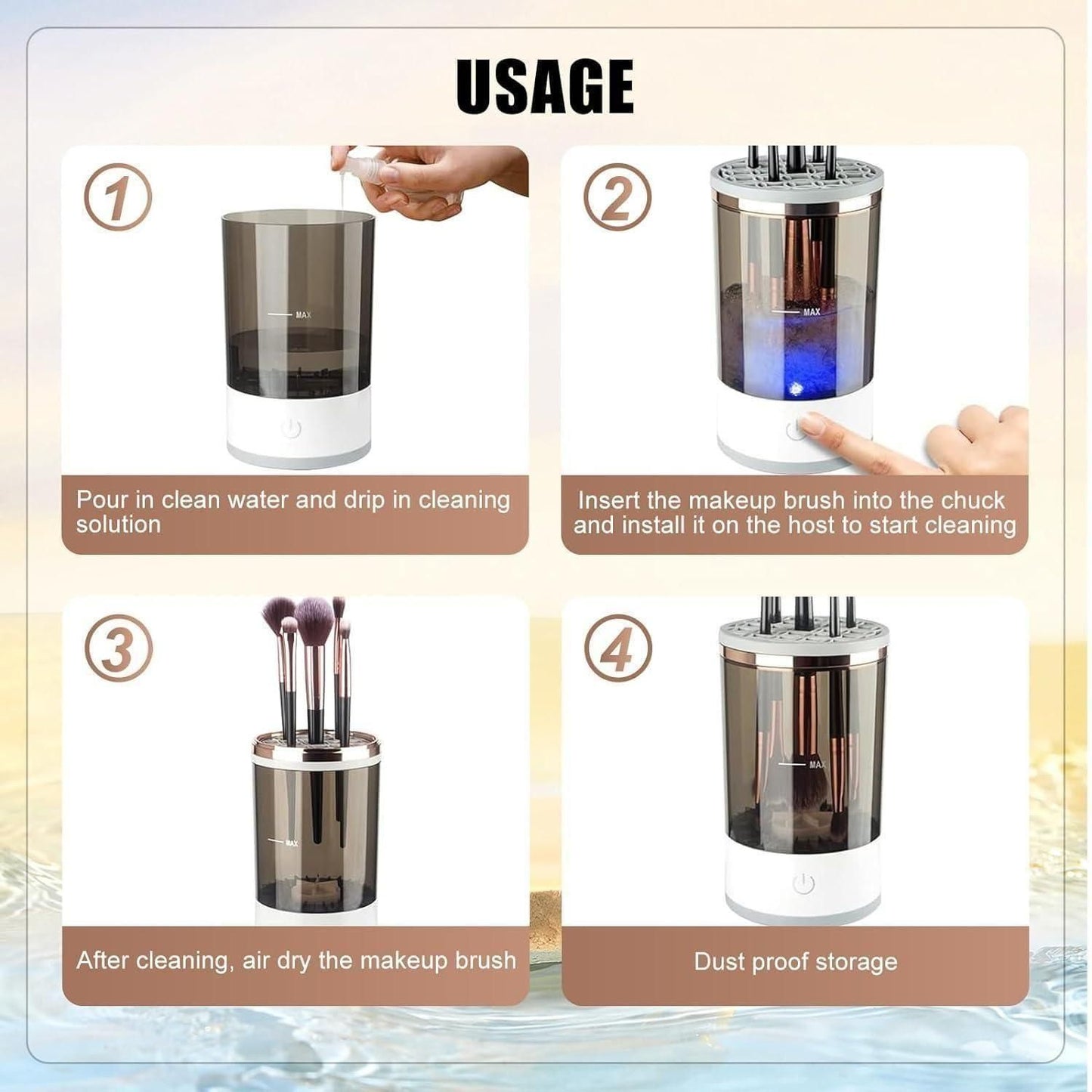 USAGE

1

MAX

Pour in clean water and drip in cleaning solution

2

MAX

Insert the makeup brush into the chuck and install it on the host to start cleaning

3

MAX

After cleaning, air dry the makeup brush

4

MAX

Dust proof storage